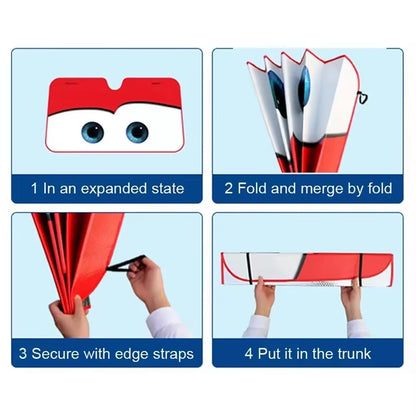 1 In an expanded state

2 Fold and merge by fold

3 Secure with edge straps

4 Put it in the trunk