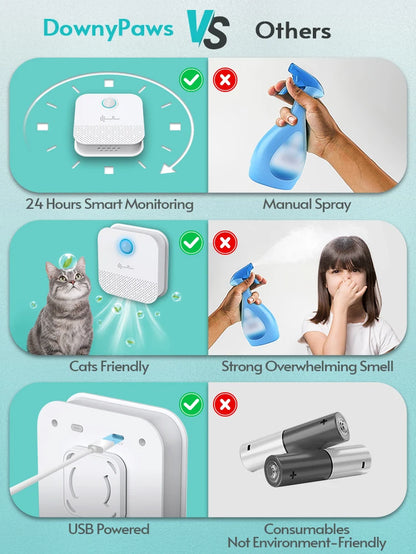 DownyPaws VS Others

24 Hours Smart Monitoring

Manual Spray

Cats Friendly

Strong Overwhelming Smell

USB Powered

Consumables
Not Environment-Friendly